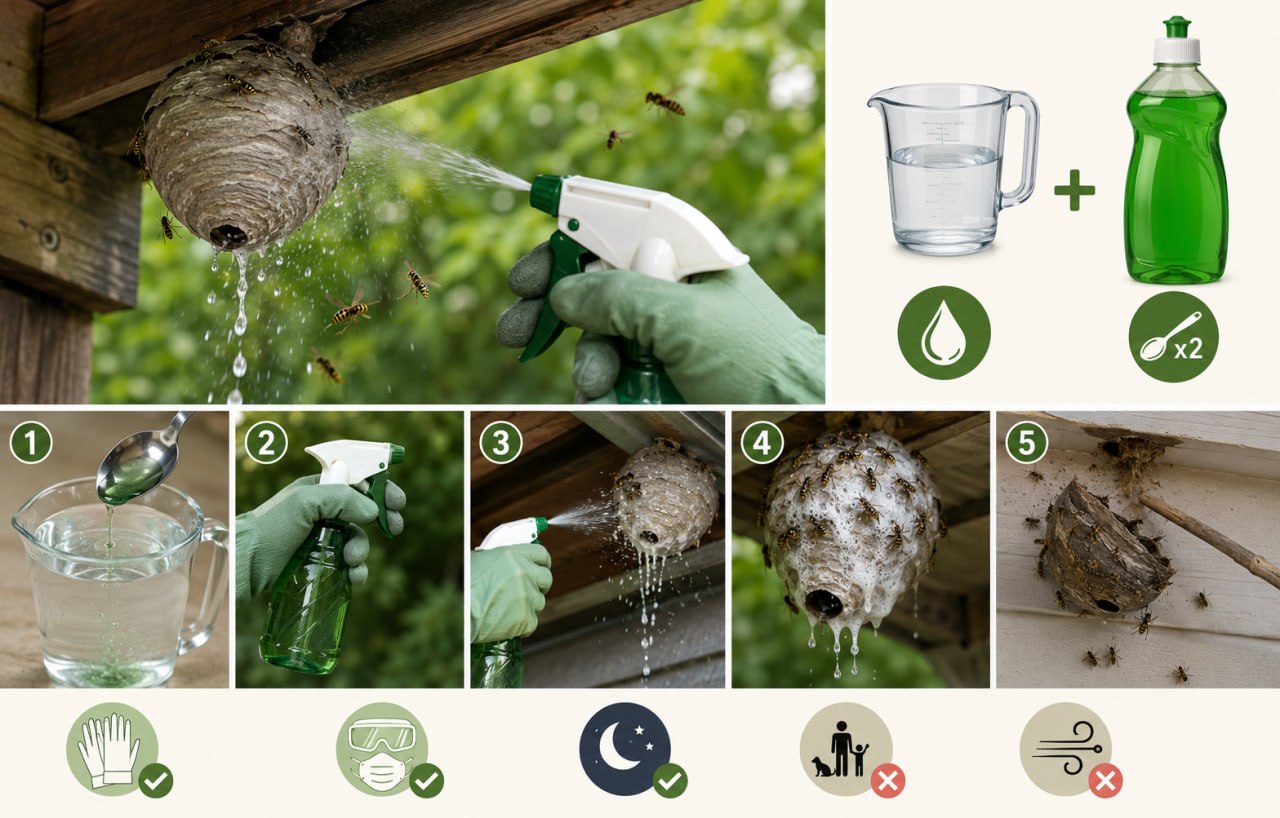 x2

1

2

3

4

5